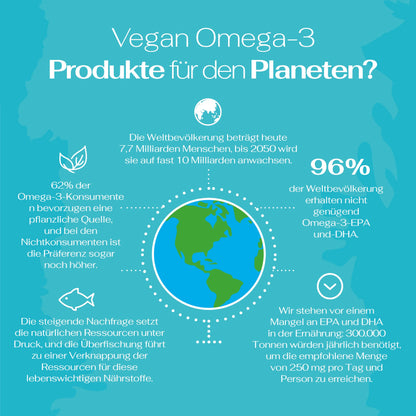 Vegan Omega-3
Produkte für den Planeten?

Die Weltbevölkerung beträgt heute 7,7 Milliarden Menschen, bis 2050 wird sie auf fast 10 Milliarden anwachsen.

62% der Omega-3-Konsumente n bevorzugen eine pflanzliche Quelle, und bei den Nichtkonsumenten ist die Präferenz sogar noch höher.

96%
der Weltbevölkerung erhalten nicht genügend Omega-3-EPA und-DHA.

Die steigende Nachfrage setzt die natürlichen Ressourcen unter Druck, und die Überfischung führt zu einer Verknappung der Ressourcen für diese lebenswichtigen Nährstoffe.

Wir stehen vor einem Mangel an EPA und DHA in der Ernährung: 300.000 Tonnen würden jährlich benötigt, um die empfohlene Menge von 250 mg pro Tag und Person zu erreichen.